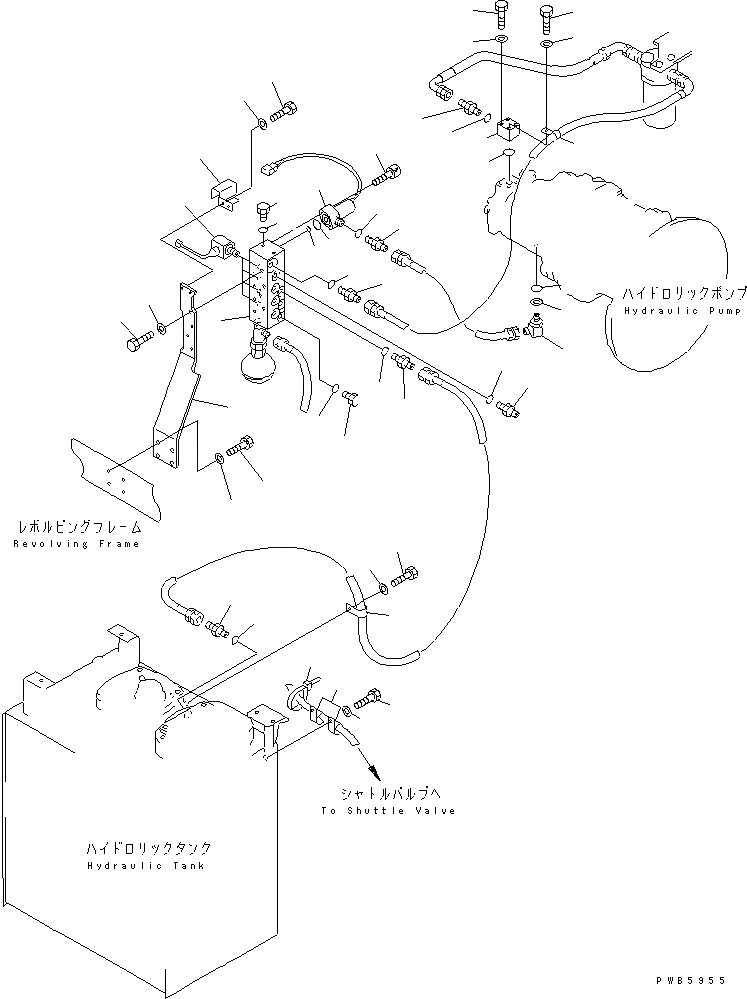 ハイドロリックポンプ
Hydraulic Pump

レボルビングフレーム
Revolving Frame

シャトルバルブへ
To Shuttle Valve

ハイドロリックタンク
Hydraulic Tank

PWB5955