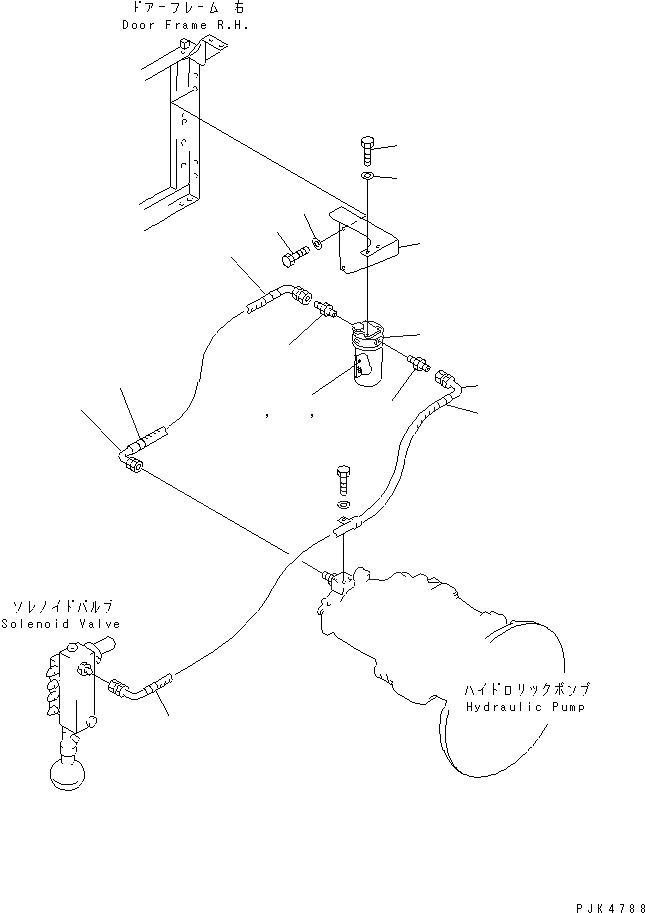 ドアーフレーム 右
Door Frame R.H.

ソレノイドバルブ
Solenoid Valve

ハイドロリックポンプ
Hydraulic Pump

PJK4788