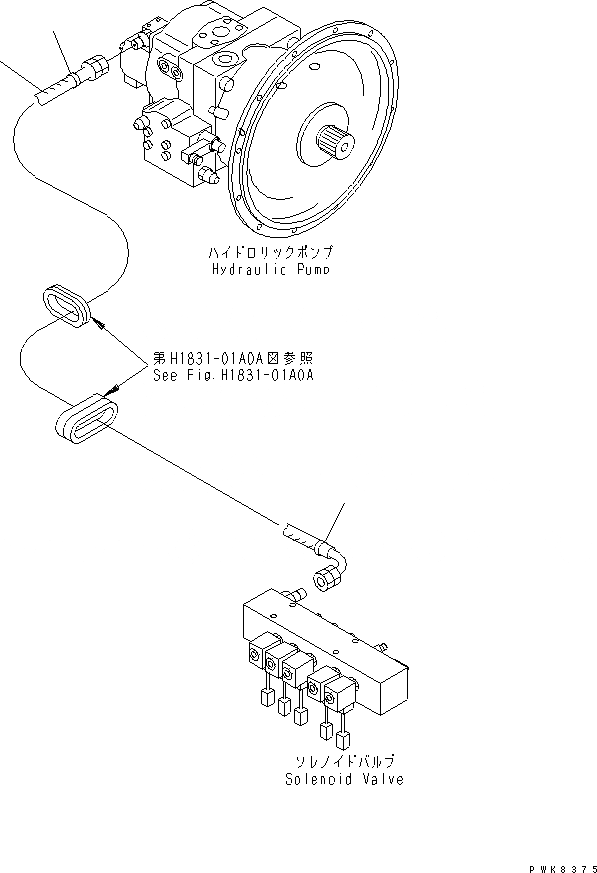 ハイドロリックポンプ
Hydraulic Pump

第H1831-01A0A図参照
See Fig.H1831-01A0A

ソレノイドバルブ
Solenoid Valve

PWK8375