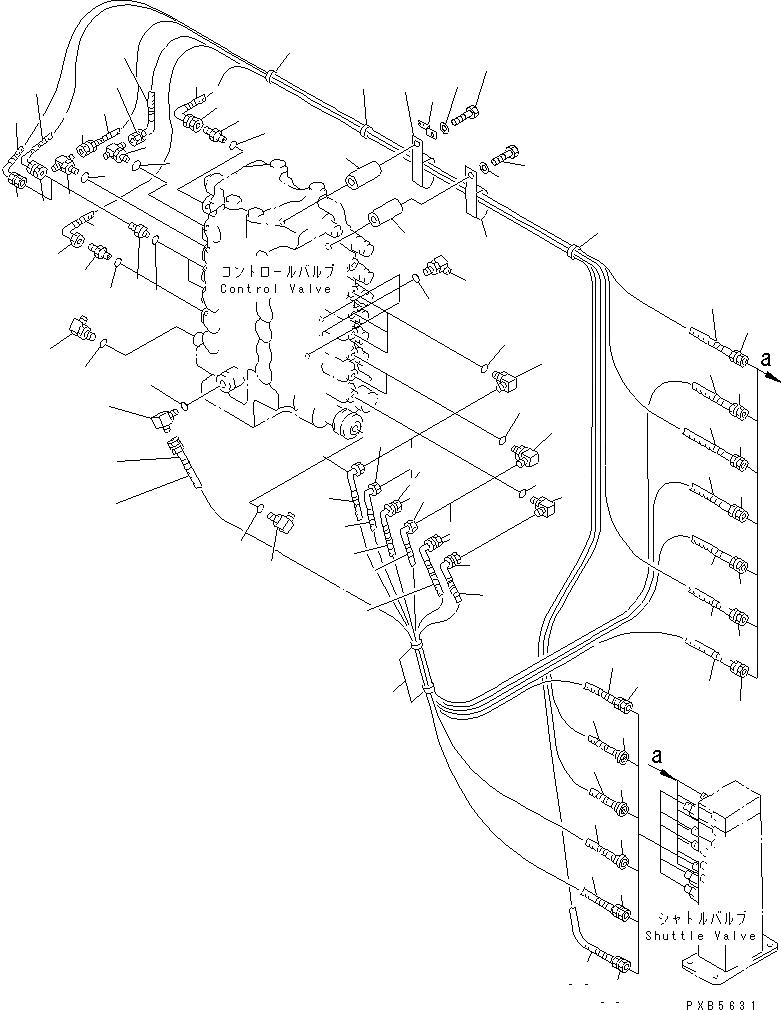 コントロールバルブ
Control Valve

a

a

シャトルバルブ
Shuttle Valve

PXB5631