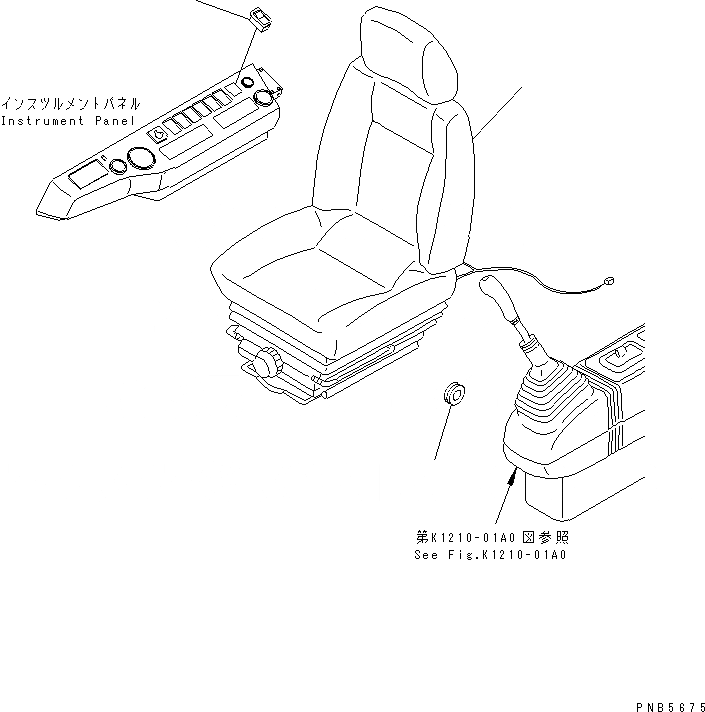 インスツルメントパネル
Instrument Panel

第K1210-01A0図参照
See Fig.K1210-01A0

PNB5675