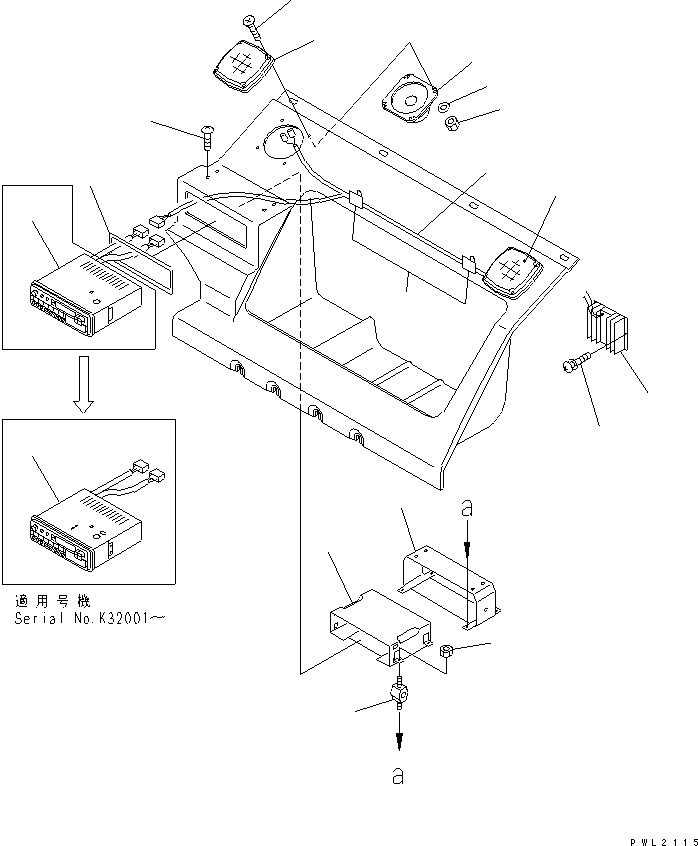 適用号機
Serial No.K32001～

a

a

PWL2115