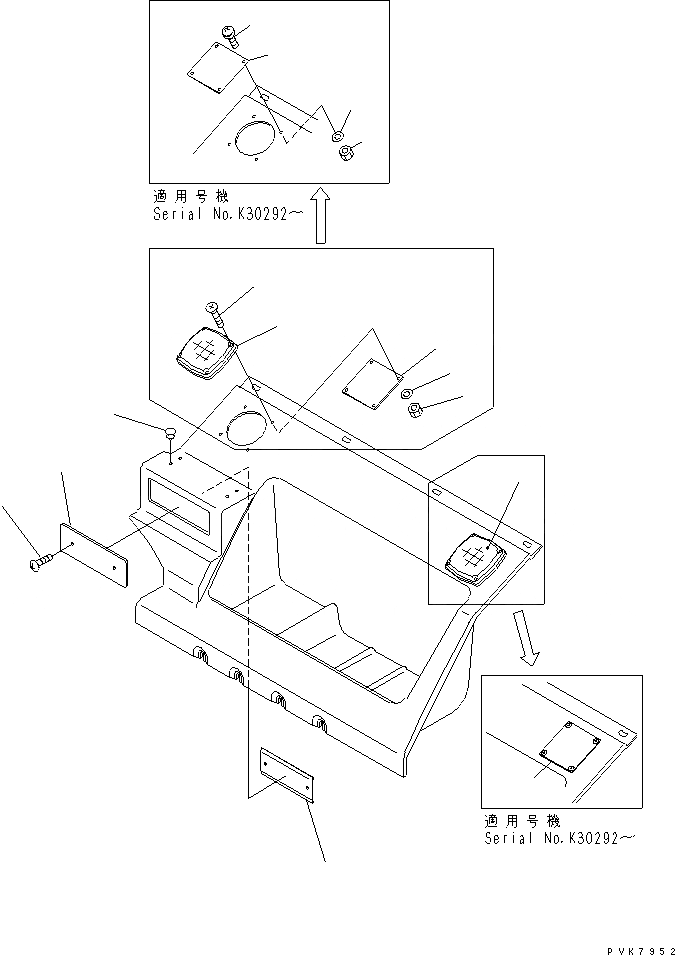 適用号機
Serial No.K30292～

適用号機
Serial No.K30292～

PVK7952