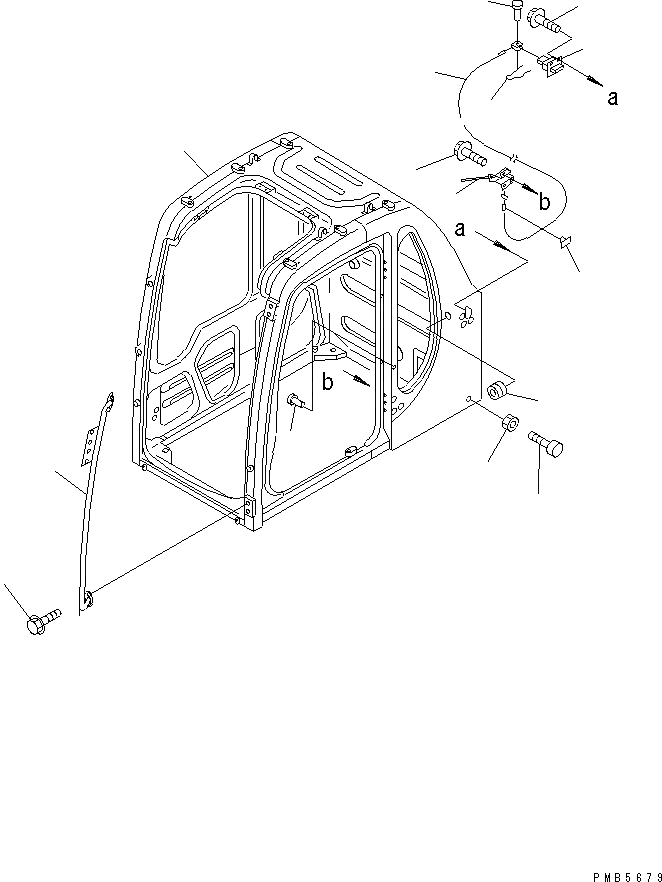 a
b
a
b
PMB5679