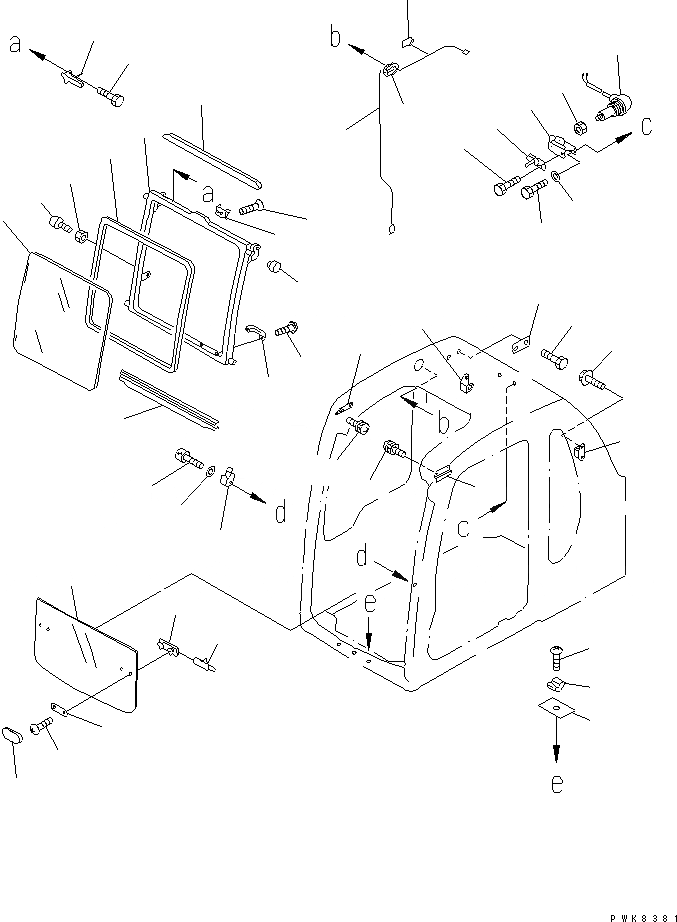 a
b
c
a
b
d
c
d
e
e
PWK8381