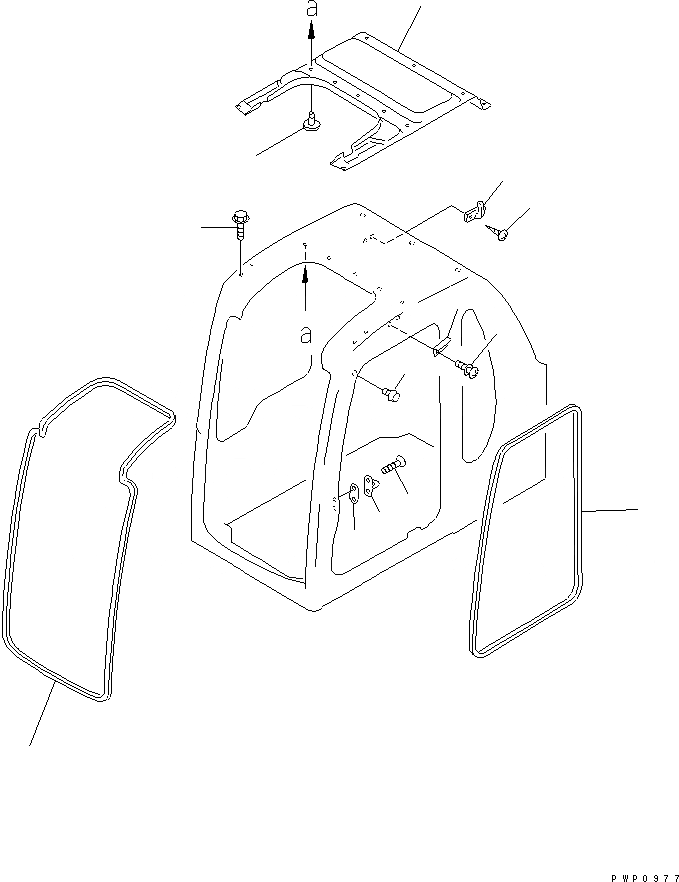 a

a

PWP0977