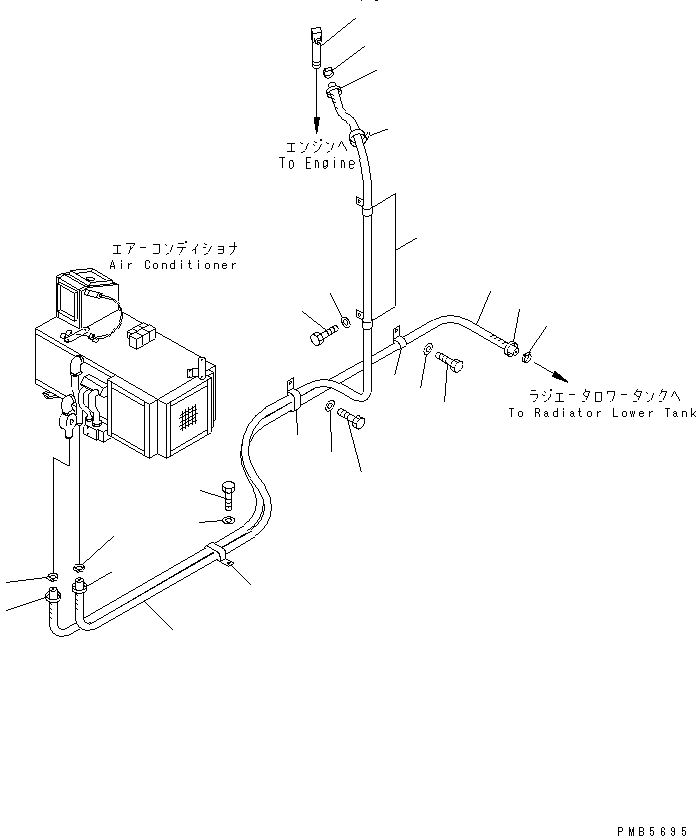 エンジンへ
To Engine

エアーコンディショナ
Air Conditioner

ラジエータロワータンクへ
To Radiator Lower Tank

PMB5695