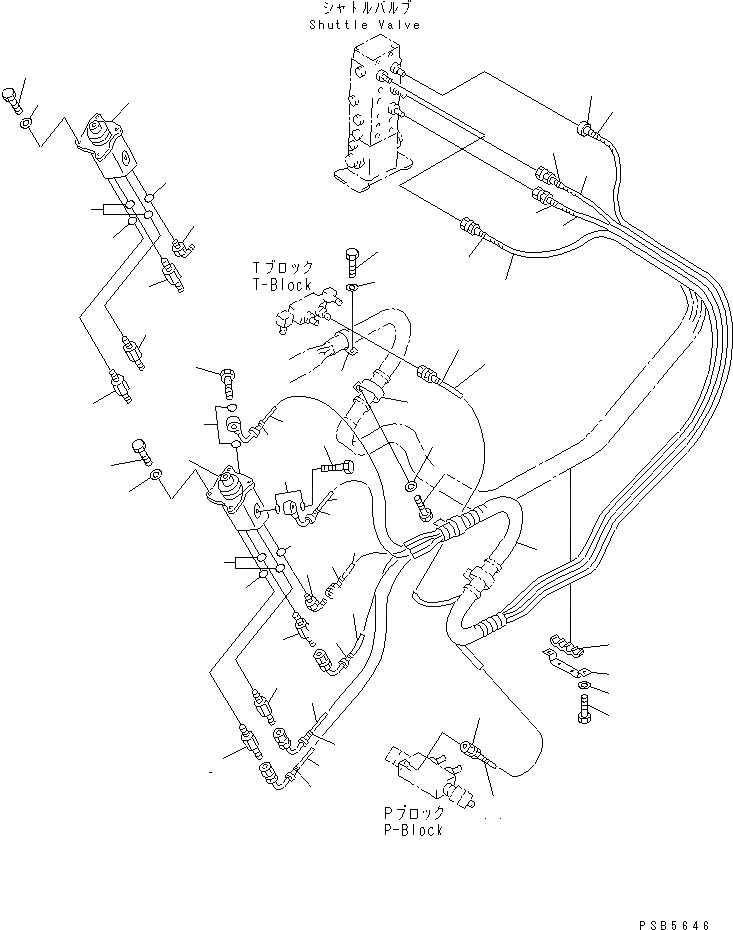 シャトルバルブ
Shuttle Valve

Tブロック
T-Block

Pブロック
P-Block

PSB5646