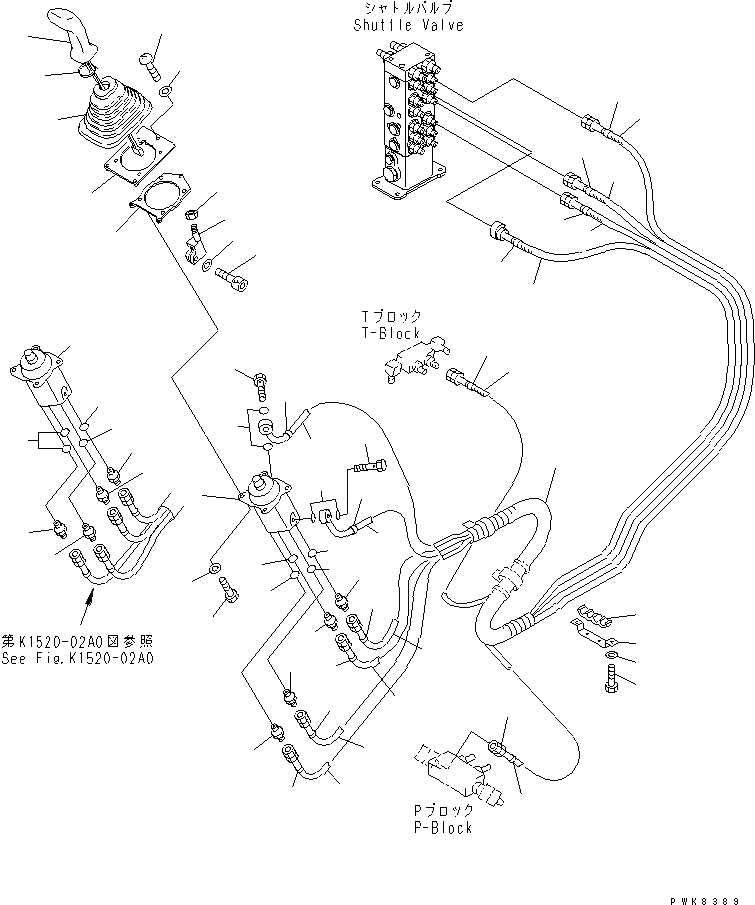 シャトルバルブ
Shuttle Valve

Tブロック
T-Block

第K1520-02A0図参照
See Fig.K1520-02A0

Pブロック
P-Block

PWK8389