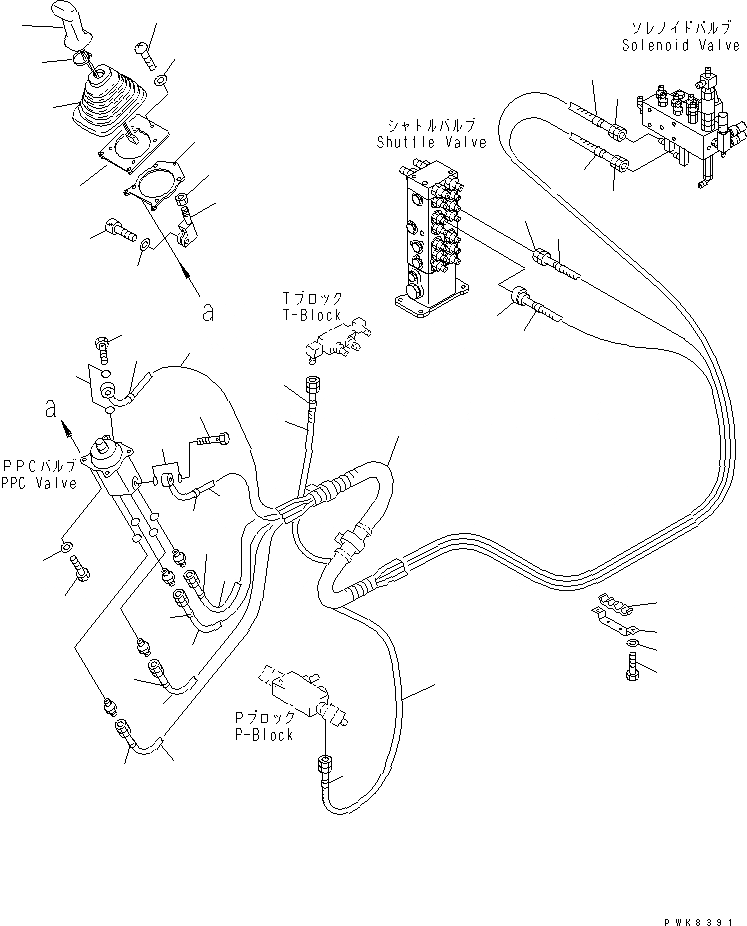 ソレノイドバルブ
Solenoid Valve

シャトルバルブ
Shuttle Valve

a

Tブロック
T-Block

a

PPCバルブ
PPC Valve

Pブロック
P-Block

PWK8391