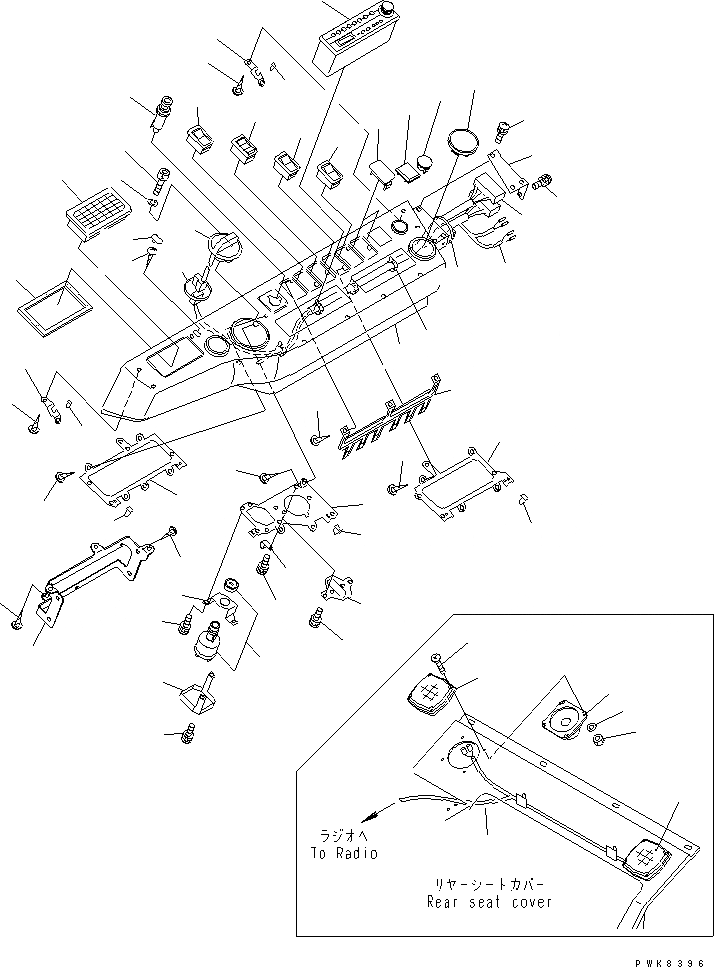 ラジオへ
To Radio

リヤーシートカバー
Rear seat cover

PWK8396