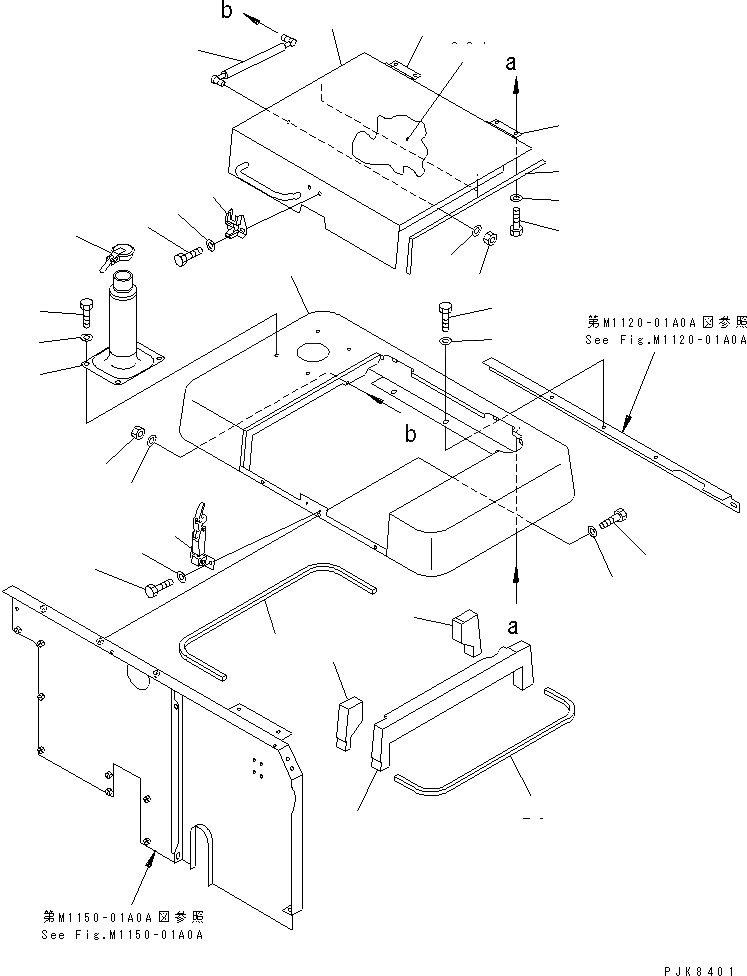 b

a

第M1120-01A0A図参照
See Fig.M1120-01A0A

b

a

第M1150-01A0A図参照
See Fig.M1150-01A0A

PJK8401