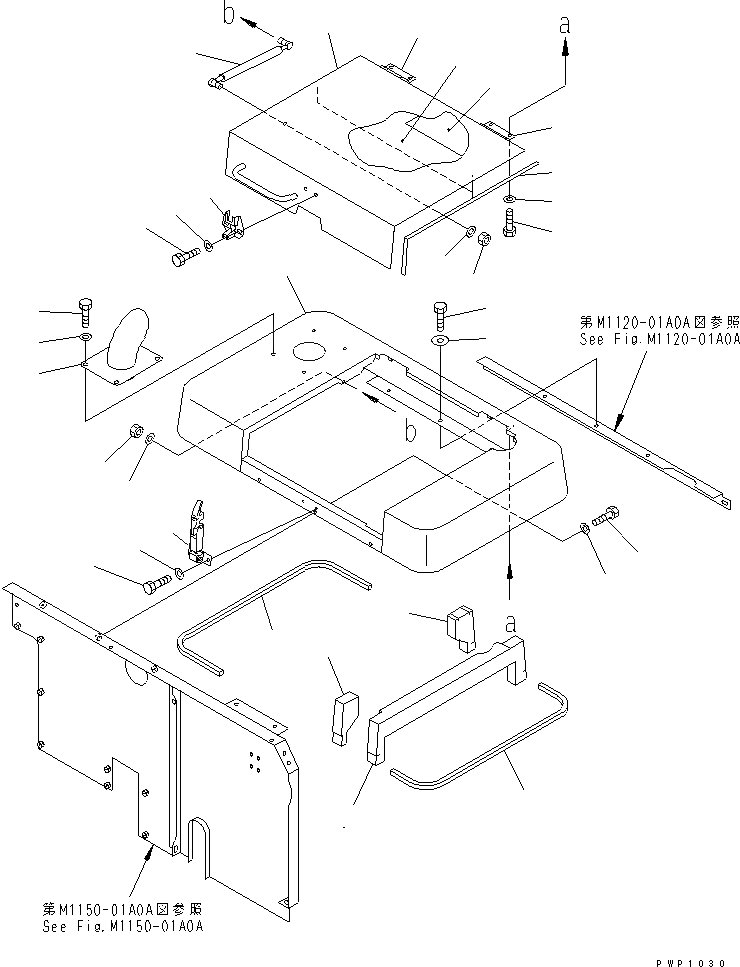 b

a

第M1120-01A0A図参照
See Fig.M1120-01A0A

b

a

第M1150-01A0A図参照
See Fig.M1150-01A0A

PWP1030