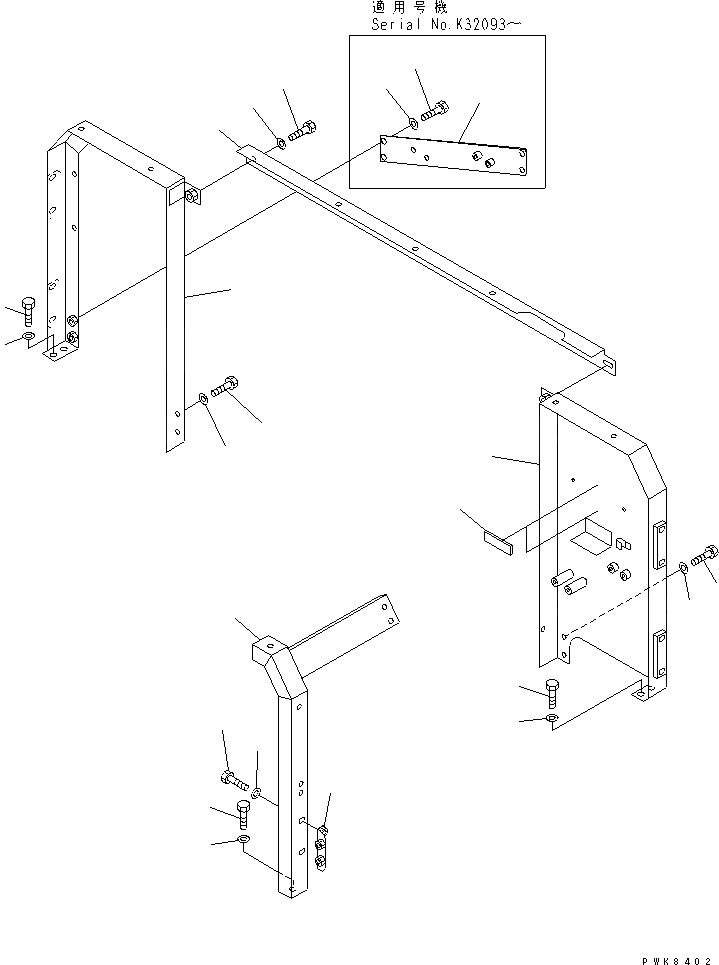 適用号機
Serial No.K32093～

PWK8402