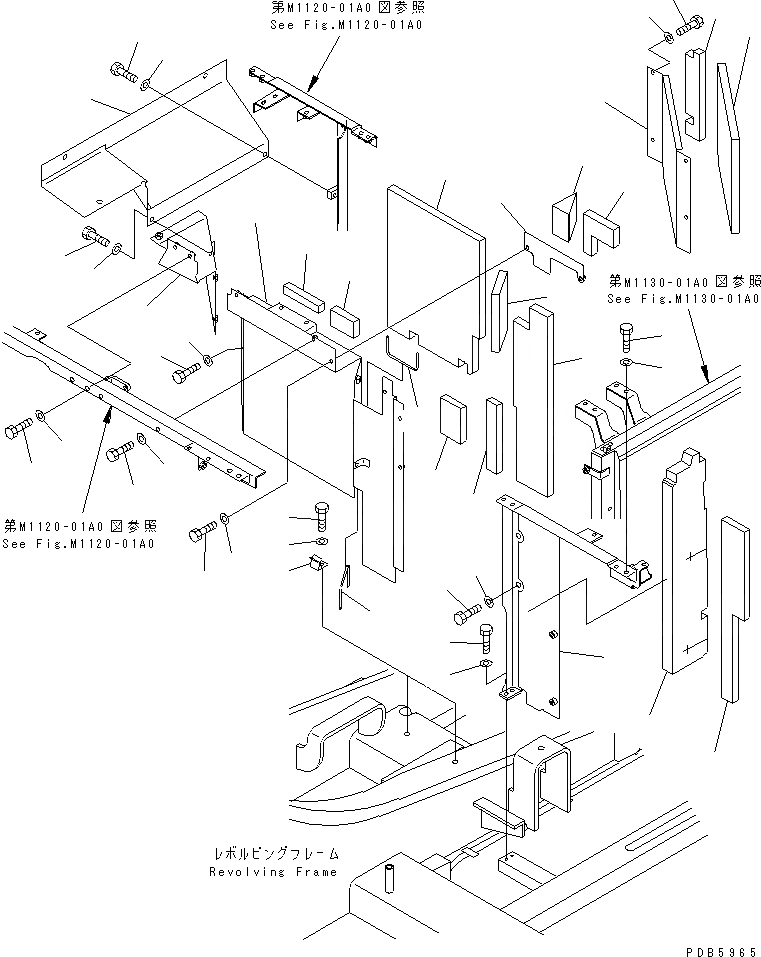 第M1120-01A0図参照
See Fig.M1120-01A0

第M1130-01A0図参照
See Fig.M1130-01A0

第M1120-01A0図参照
See Fig.M1120-01A0

レボルビングフレーム
Revolving Frame

PDB5965