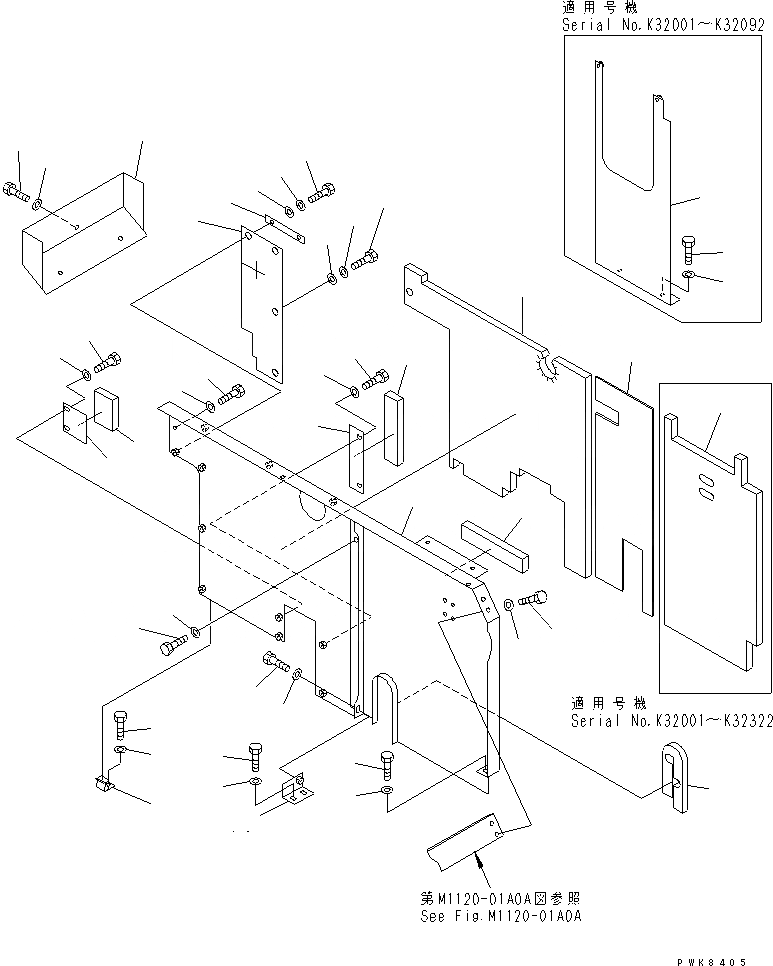 適用号機
Serial No.K32001～K32092

適用号機
Serial No.K32001～K32322

第M1120-01A0A図参照
See Fig.M1120-01A0A

PWK8405