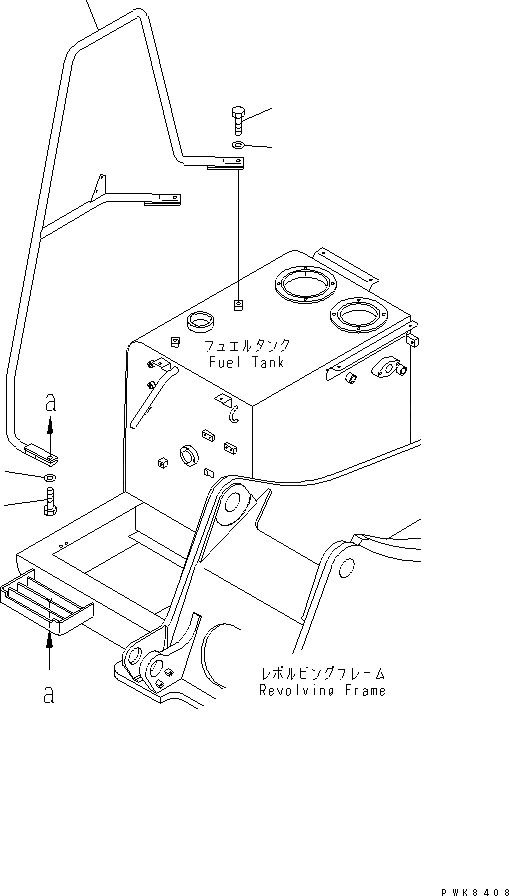 フュエルタンク
Fuel Tank

a

a

レボルビングフレーム
Revolving Frame

PWK8408