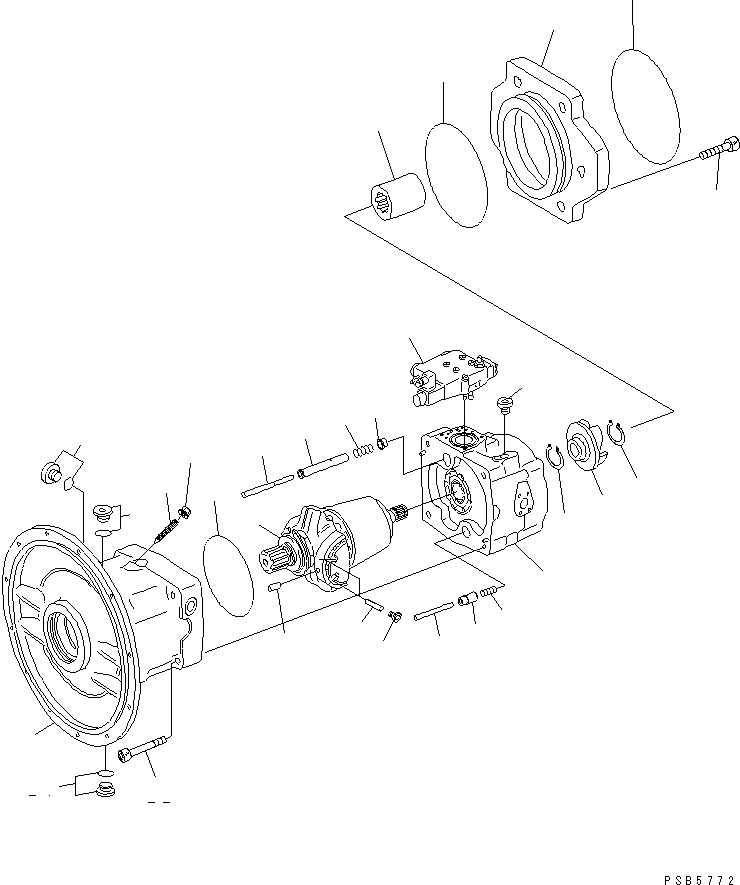 PSB5772