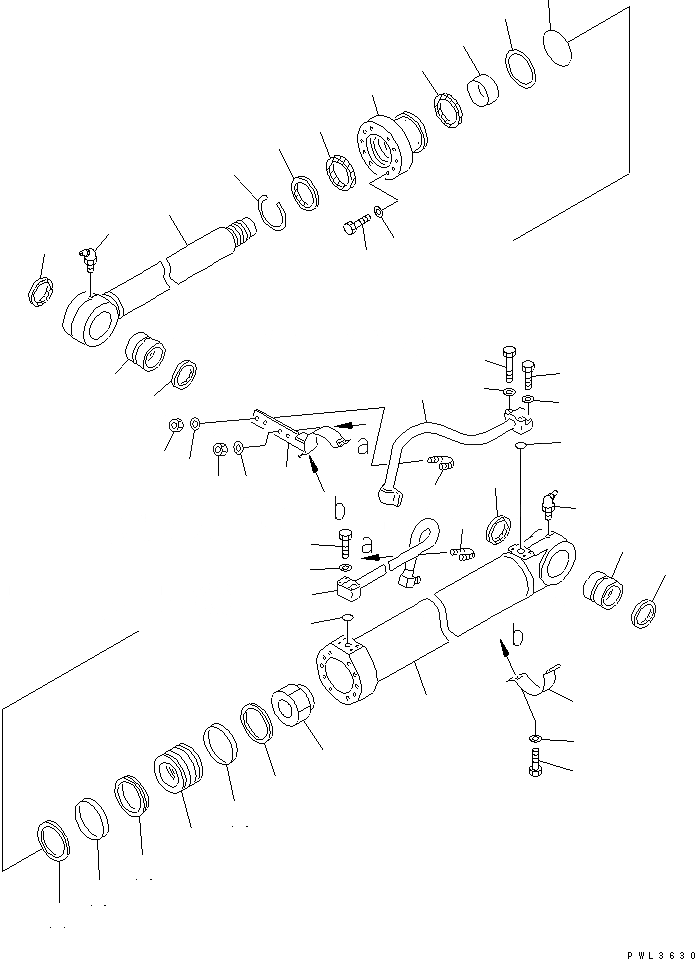 a
b
a
b
PWL3630