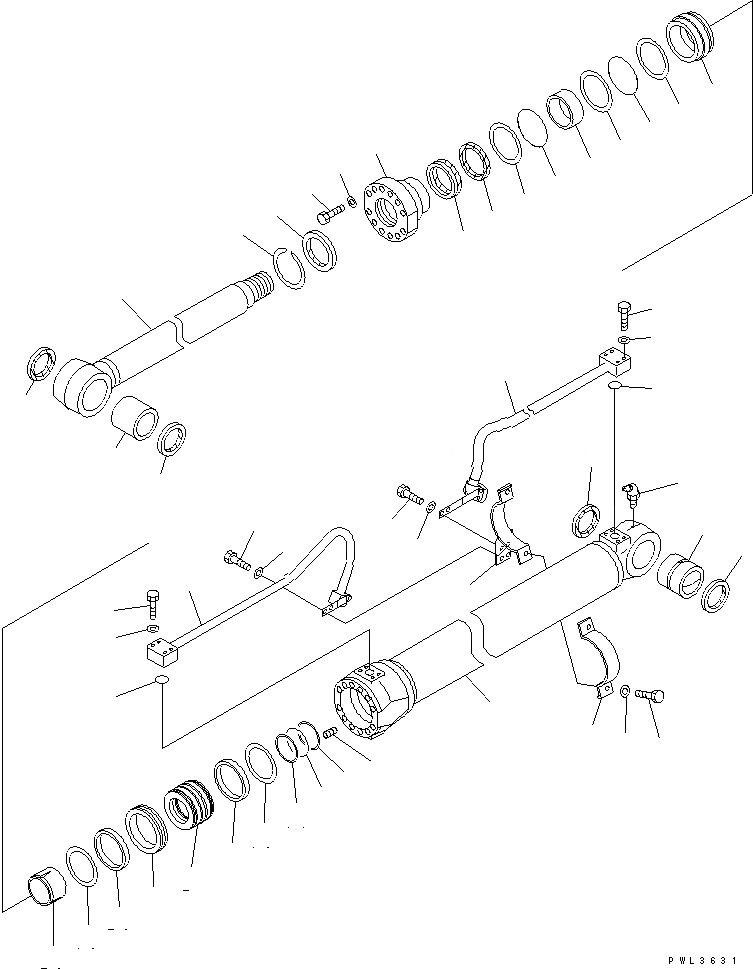 PWL3631