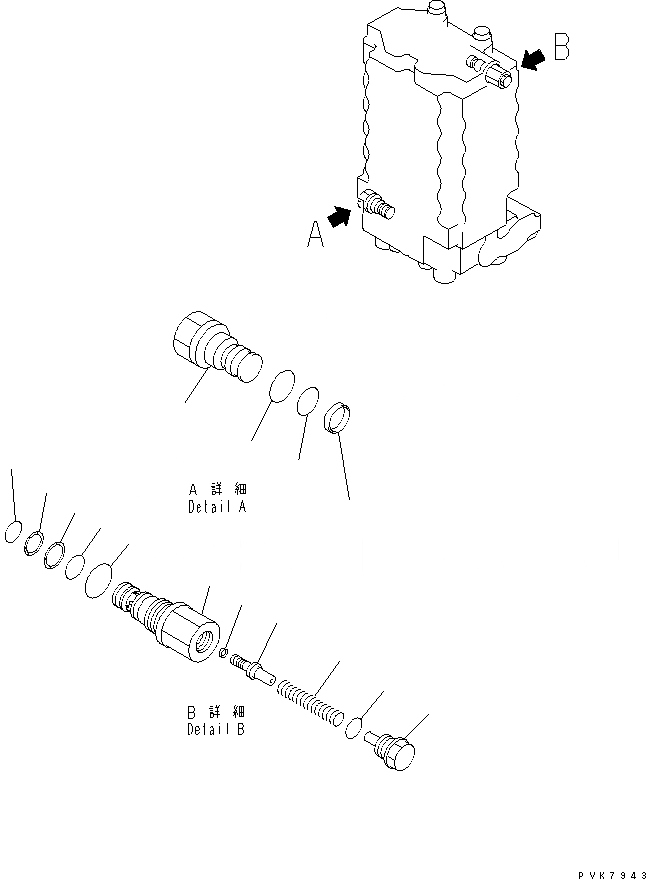 B

A

A 詳細
Detail A

B 詳細
Detail B

PVK7943