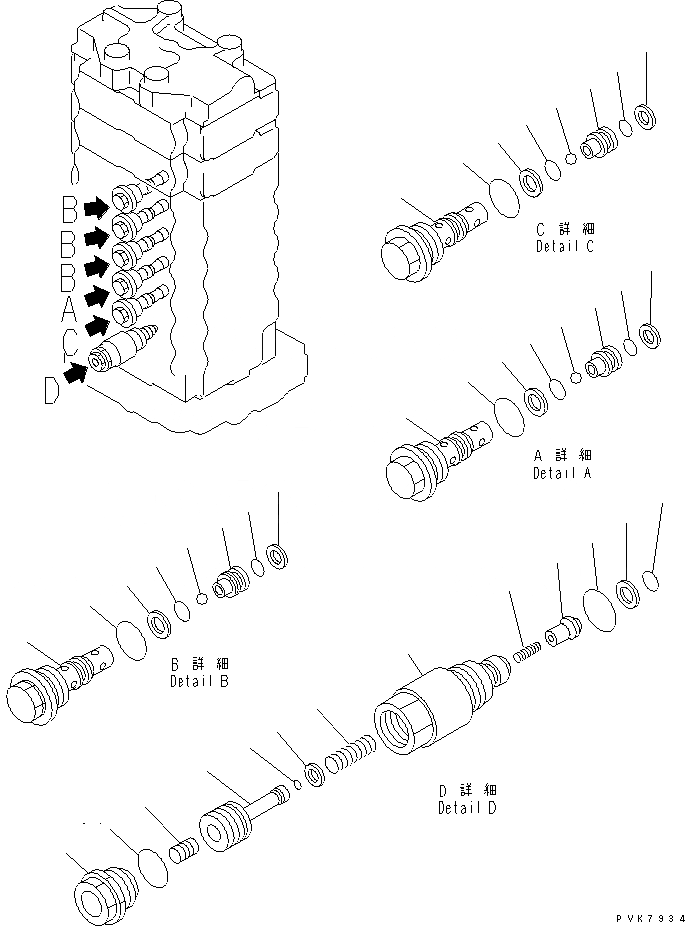 B
B
B
A
C
D

C 詳 細
Detail C

A 詳 細
Detail A

B 詳 細
Detail B

D 詳 細
Detail D

PVK7934