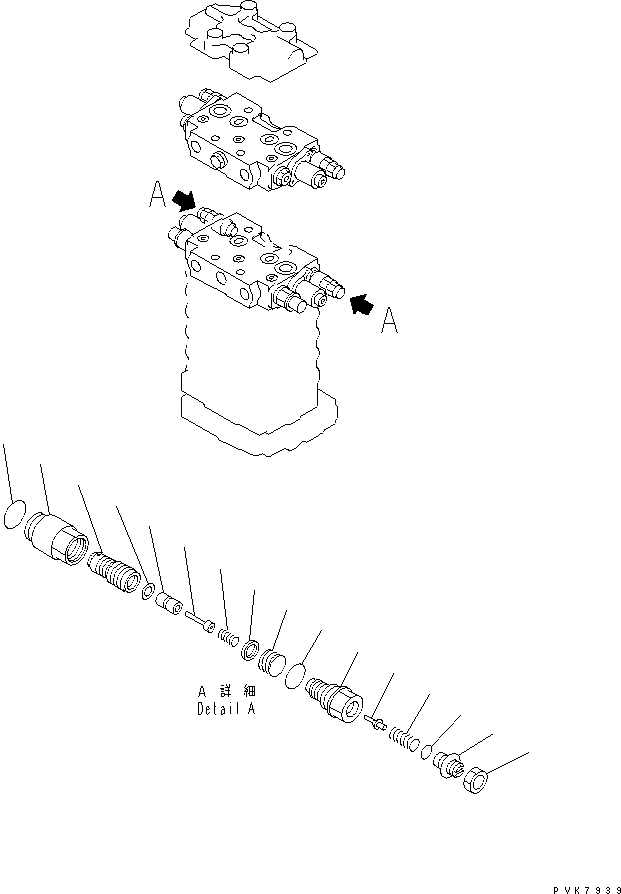 A

A

A 詳細
Detail A

PVK7939