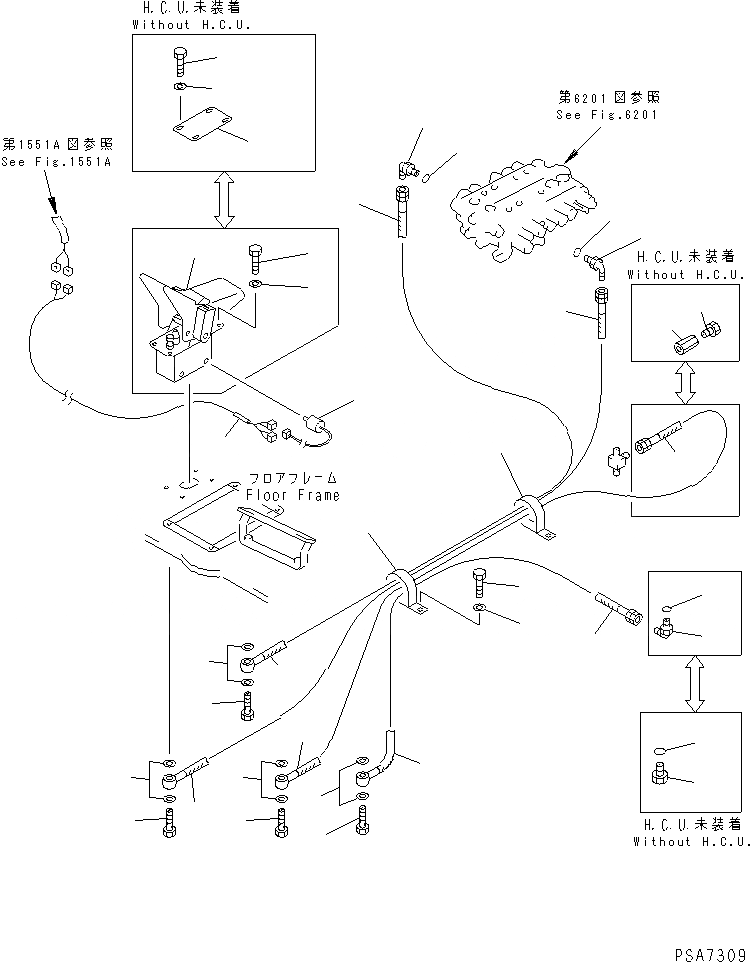 H.C.U.未装着
Without H.C.U.

第1551A図参照
See Fig.1551A

第6201図参照
See Fig.6201

H.C.U.未装着
Without H.C.U.

フロアフレーム
Floor Frame

H.C.U.未装着
Without H.C.U.

PSA7309