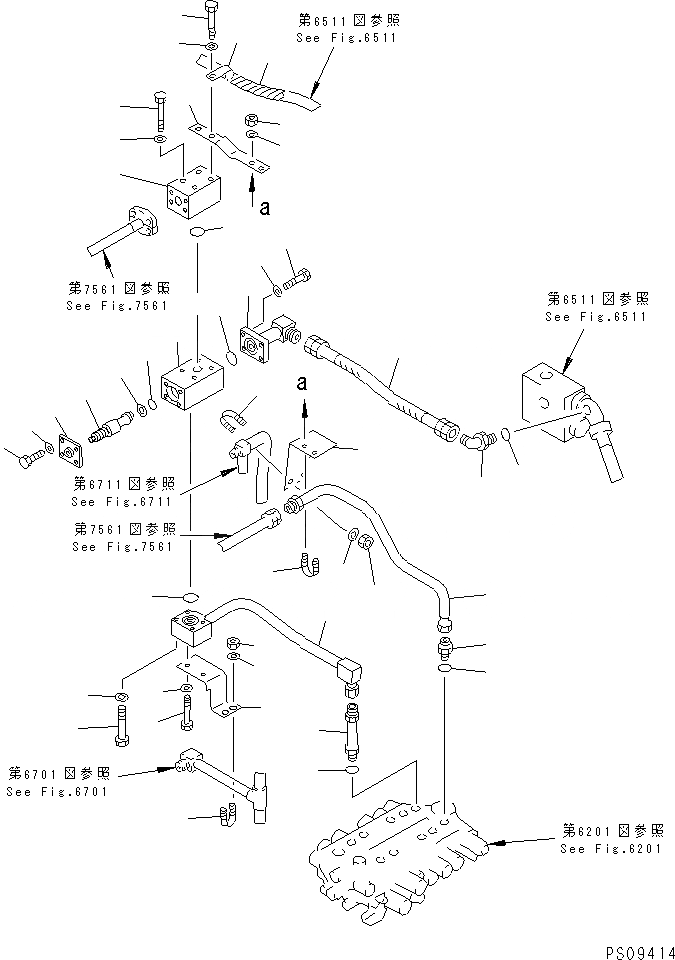 第6511図参照
See Fig.6511

a

第7561図参照
See Fig.7561

第6511図参照
See Fig.6511

a

第6711図参照
See Fig.6711

第7561図参照
See Fig.7561

第6701図参照
See Fig.6701

第6201図参照
See Fig.6201

PS09414