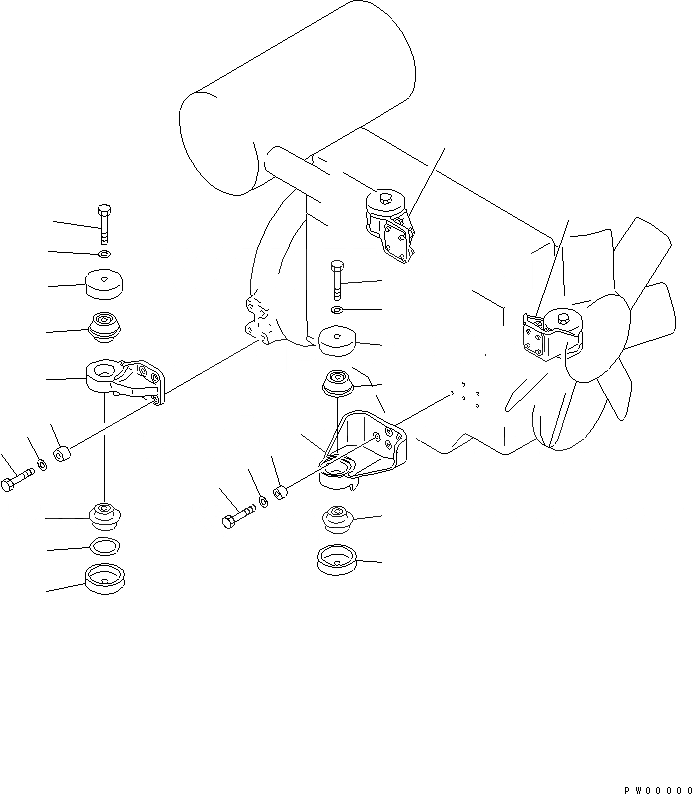 PW00000