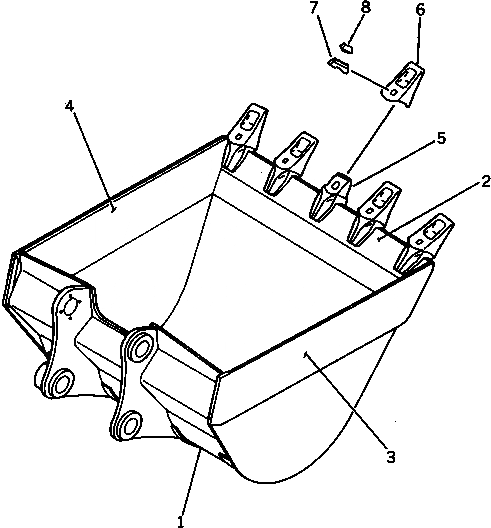 7
8
6
4
5
2
3
1