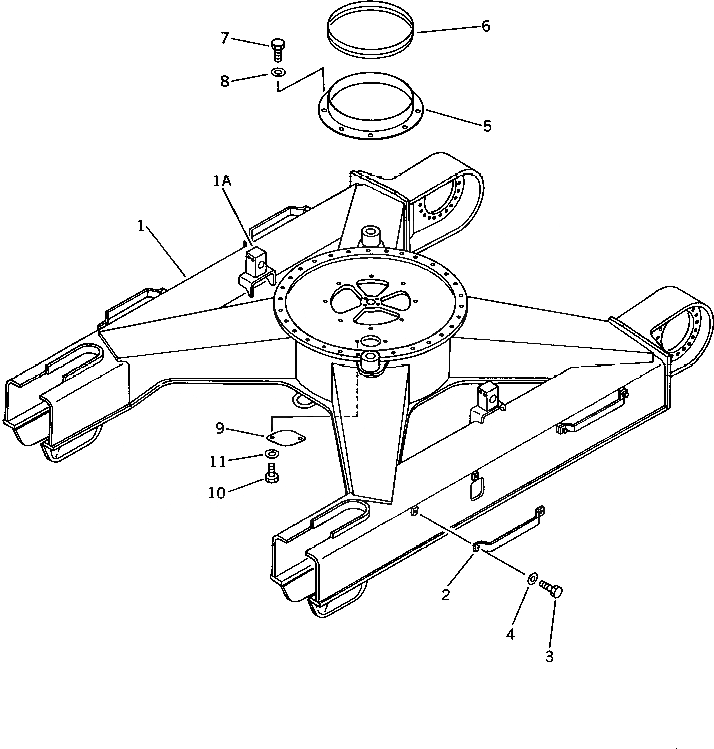 7
6
8
5
1A
1
9
11
10
2
4
3