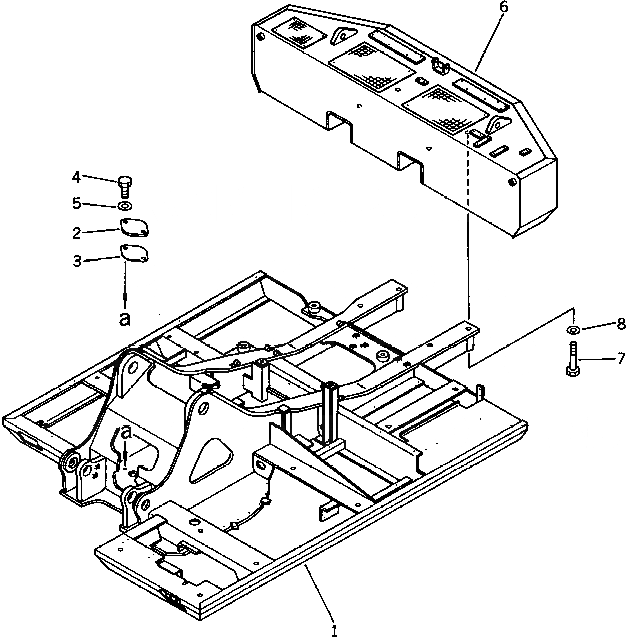 6
4
5
2
3
a
8
7
a
1