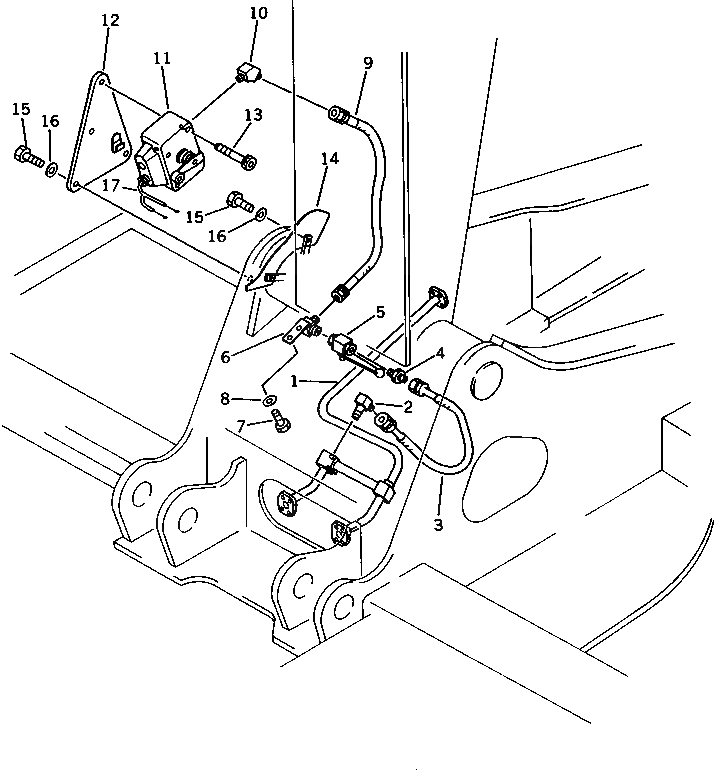 12
10
11
9
15
16
13
14
17
15
16
5
6
4
1
8
2
7
3