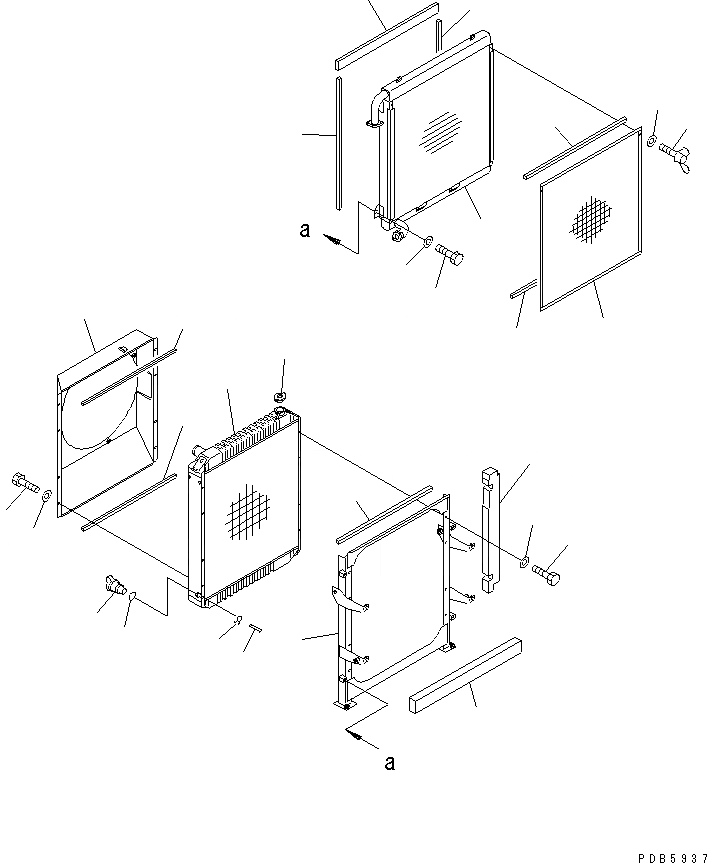 a

a

PDB5937