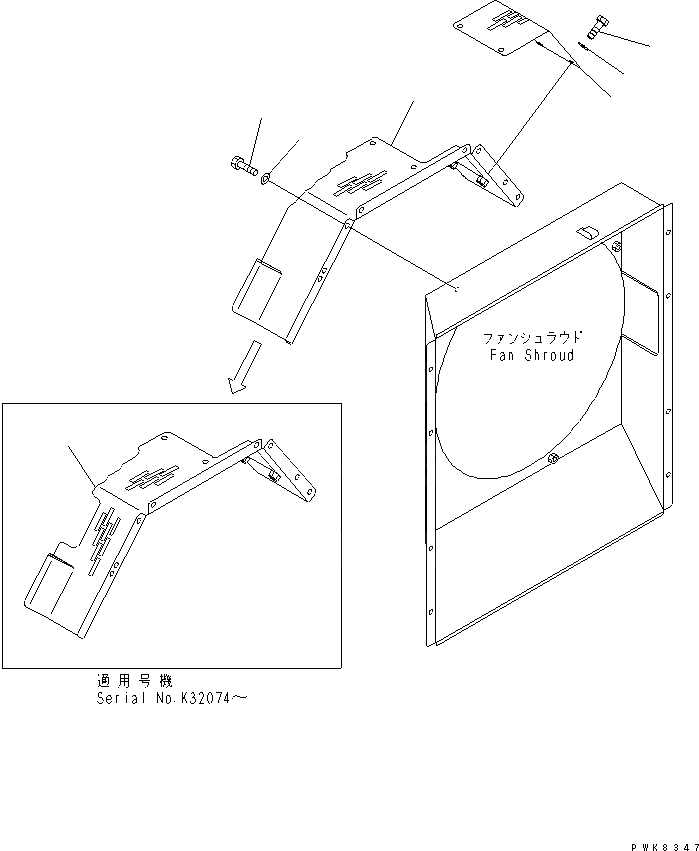 ファンシュラウド
Fan Shroud

適用号機
Serial No.K32074～

PWK8347