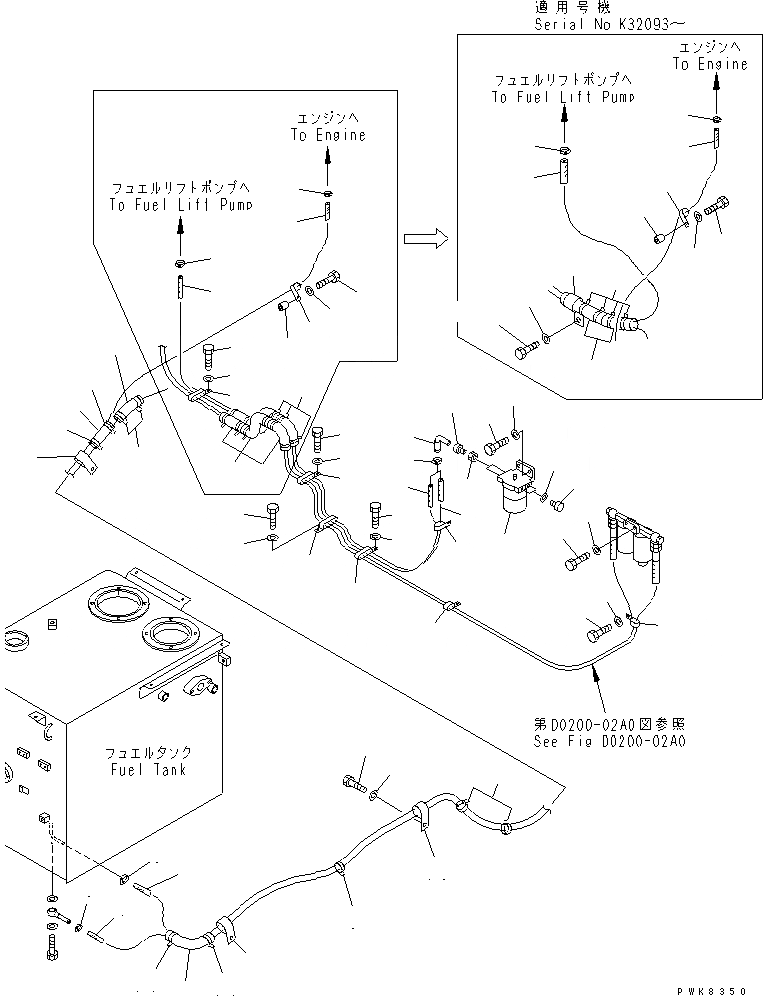 適用号機
Serial No K32093～

エンジンへ
To Engine

フュエルリフトポンプへ
To Fuel Lift Pump

エンジンへ
To Engine

フュエルリフトポンプへ
To Fuel Lift Pump

第D0200-02A0図参照
See Fig D0200-02A0

フュエルタンク
Fuel Tank

PWK8350