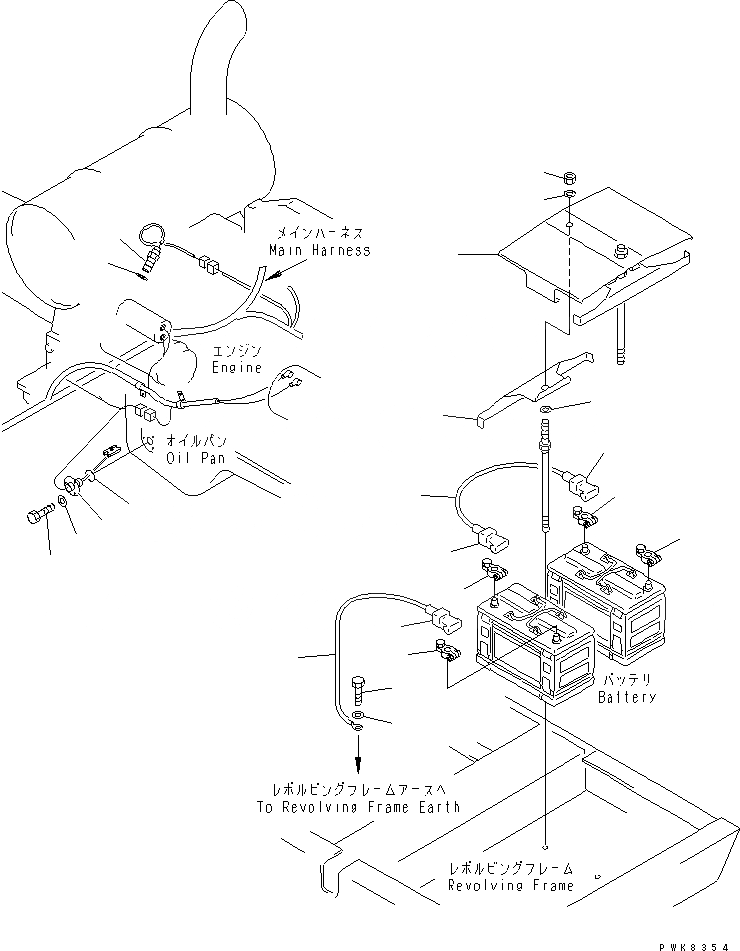 メインハーネス
Main Harness

エンジン
Engine

オイルパン
Oil Pan

バッテリ
Battery

レボルビングフレームアースへ
To Revolving Frame Earth

レボルビングフレーム
Revolving Frame

PWK8354