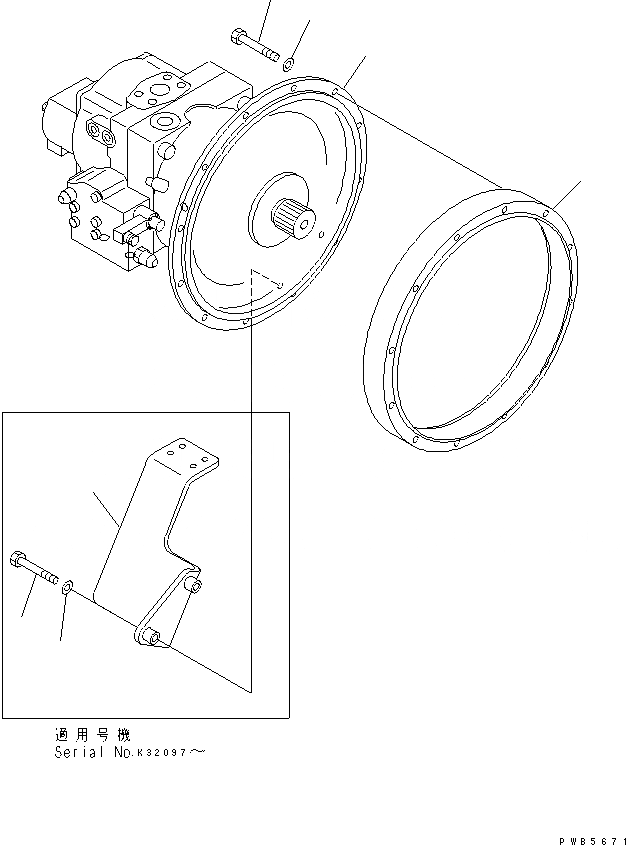 適用号機
Serial No.K32097～

PWB5671