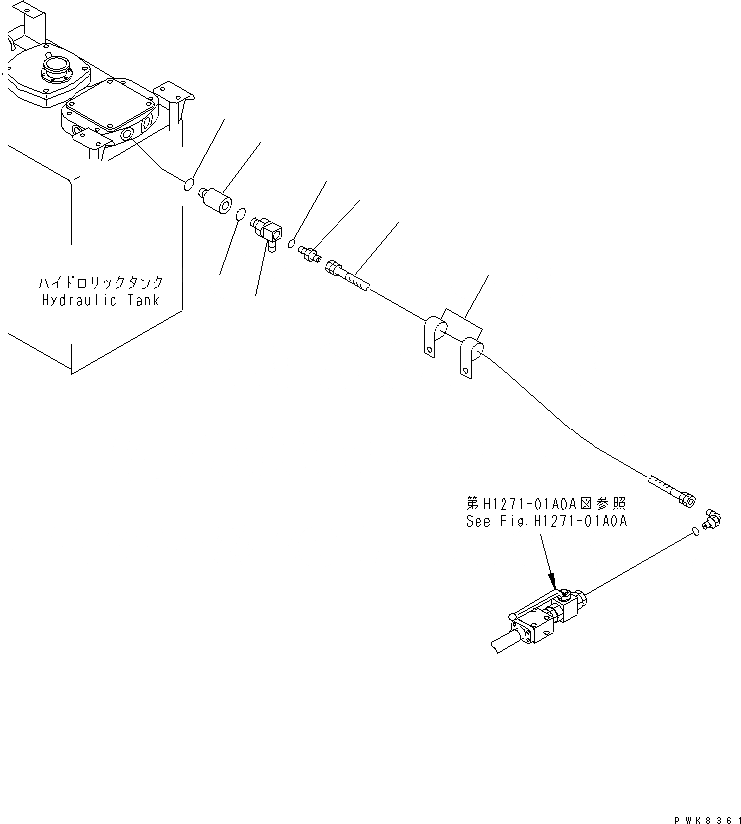 ハイドロリックタンク
Hydraulic Tank

第H1271-01A0A図参照
See Fig.H1271-01A0A

PWK8361