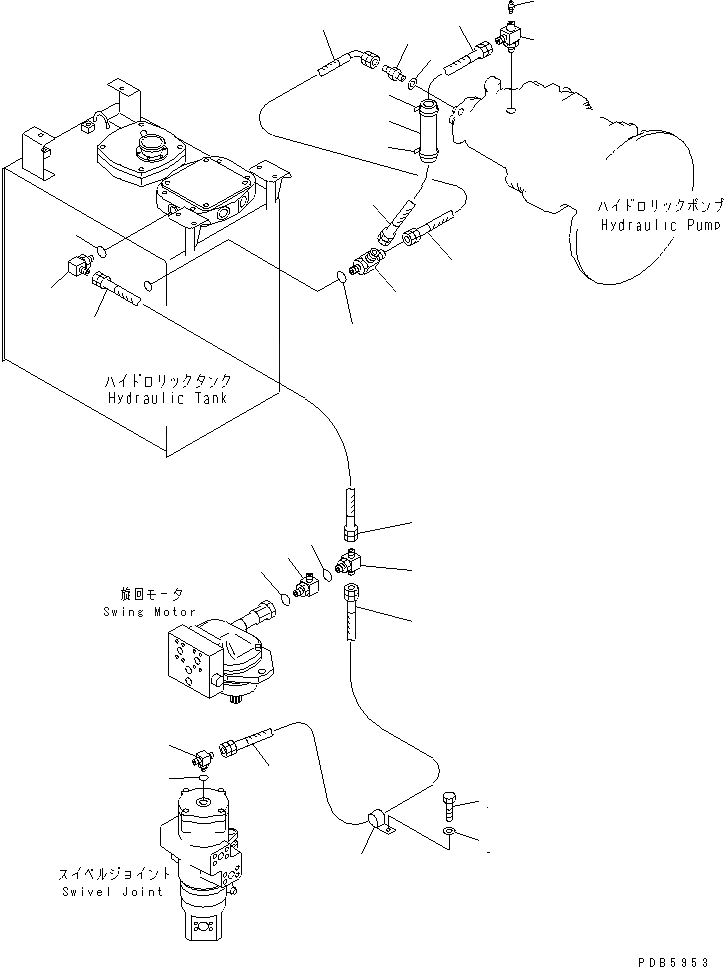 ハイドロリックポンプ
Hydraulic Pump

ハイドロリックタンク
Hydraulic Tank

旋回モータ
Swing Motor

スイベルジョイント
Swivel Joint

PDB5953