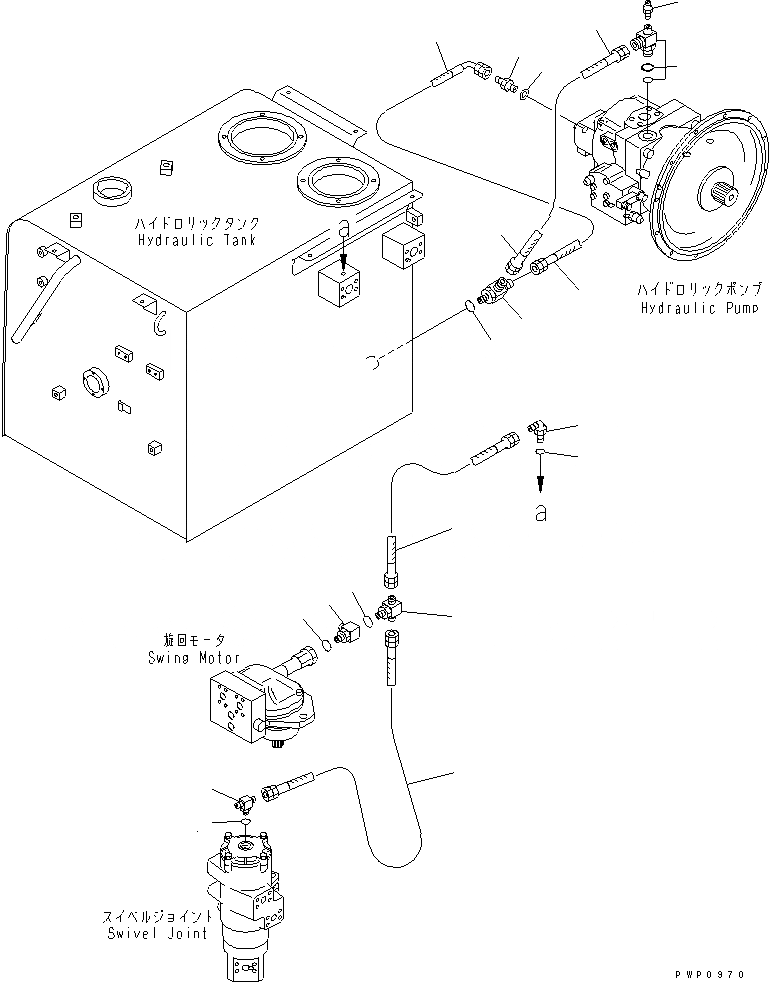 ハイドロリックタンク
Hydraulic Tank

a

ハイドロリックポンプ
Hydraulic Pump

a

旋回モータ
Swing Motor

スイベルジョイント
Swivel Joint

PWP0970