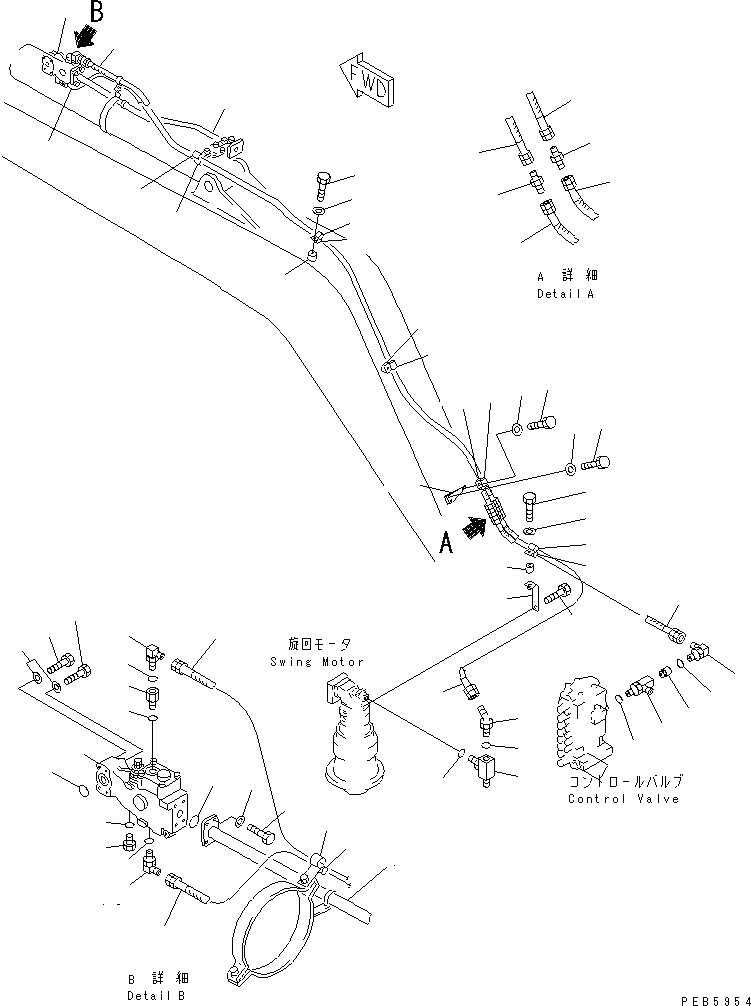 B

FWD

A 詳細
Detail A

A

旋回モータ
Swing Motor

コントロールバルブ
Control Valve

B 詳細
Detail B

PEB5954