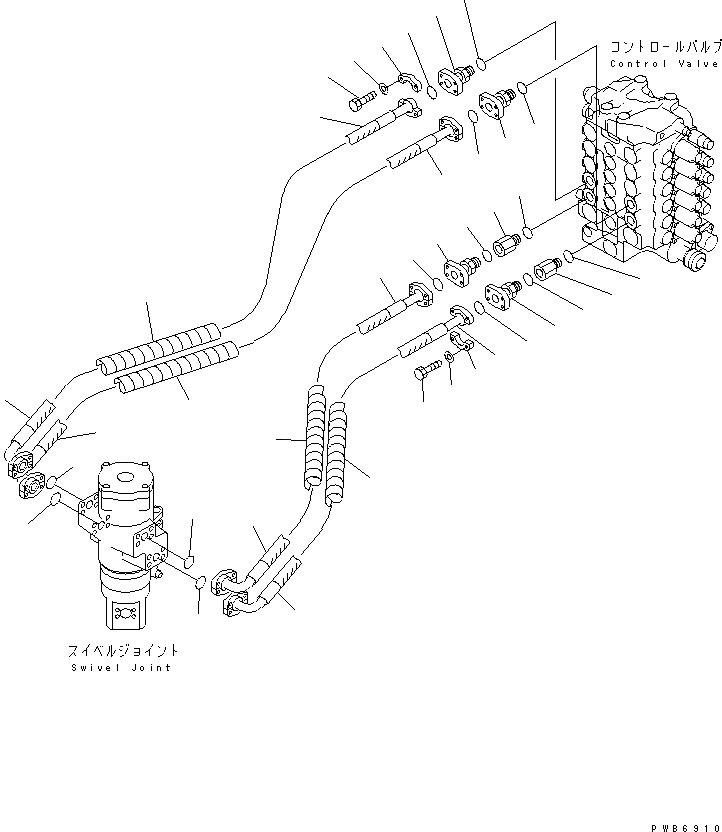 コントロールバルブ
Control Valve

スイベルジョイント
Swivel Joint

PWB6910