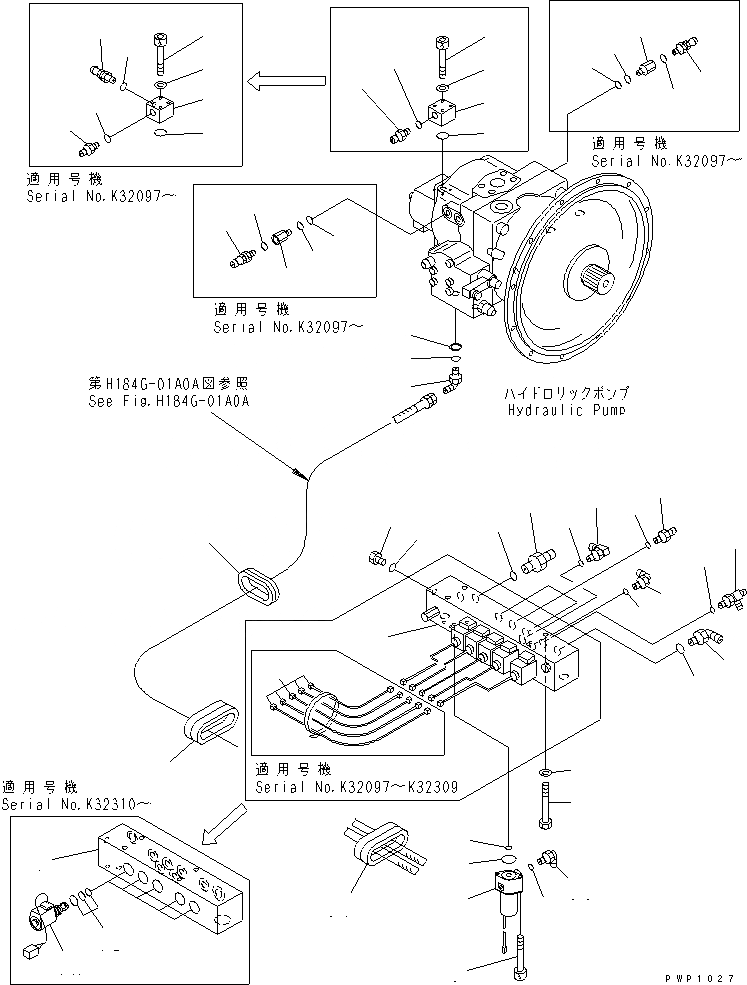 適用号機
Serial No.K32097～

適用号機
Serial No.K32097～

適用号機
Serial No.K32097～

第H184G-01A0A図参照
See Fig.H184G-01A0A

ハイドロリックポンプ
Hydraulic Pump

適用号機
Serial No.K32097～K32309

適用号機
Serial No.K32310～

PWP1027