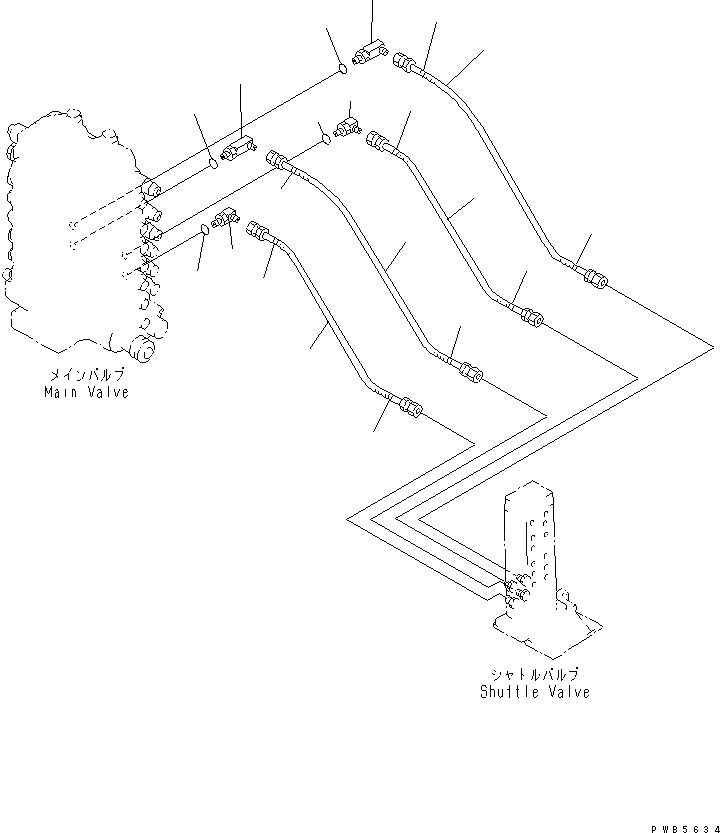 メインバルブ
Main Valve

シャトルバルブ
Shuttle Valve

PWB5634