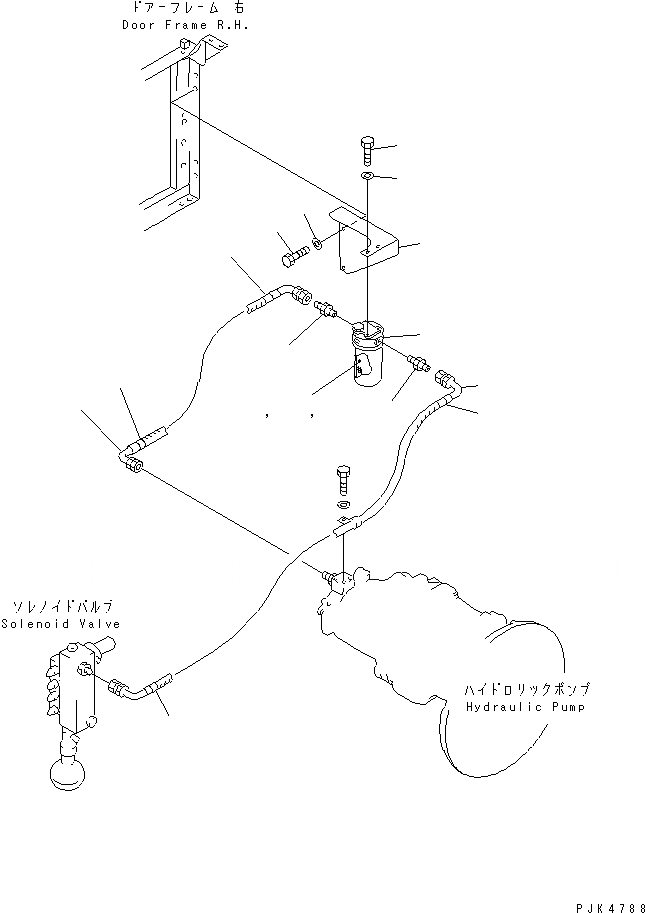 ドアーフレーム 右
Door Frame R.H.

ソレノイドバルブ
Solenoid Valve

ハイドロリックポンプ
Hydraulic Pump

PJK4788