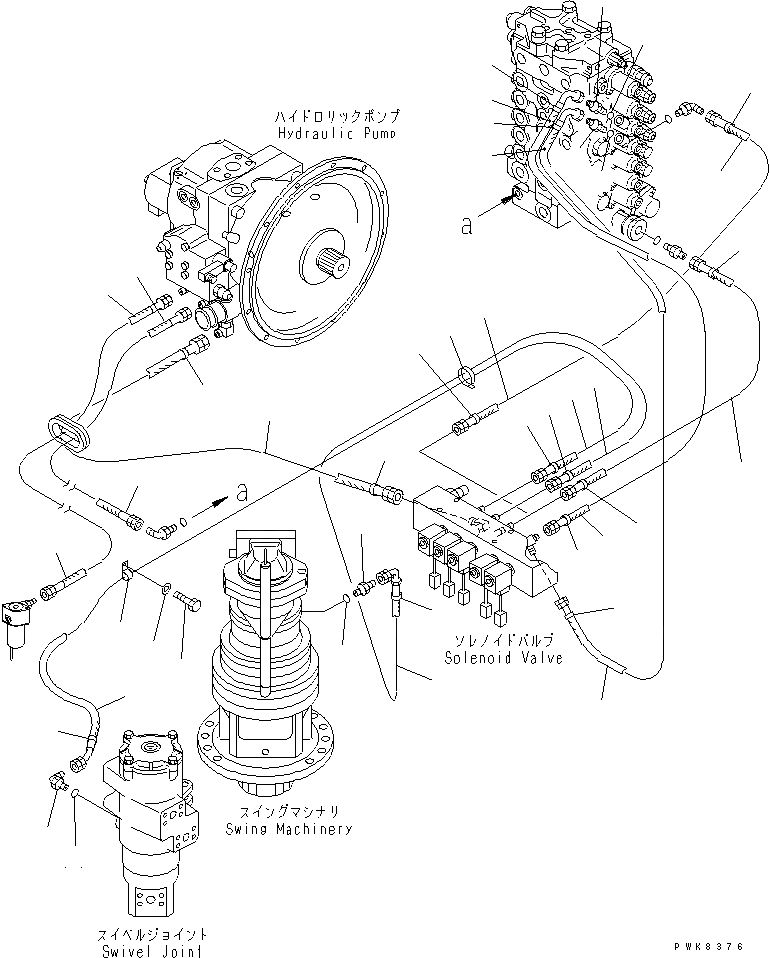 ハイドロリックポンプ
Hydraulic Pump

a

a

ソレノイドバルブ
Solenoid Valve

スイングマシナリ
Swing Machinery

スイベルジョイント
Swivel Joint

PWK8376