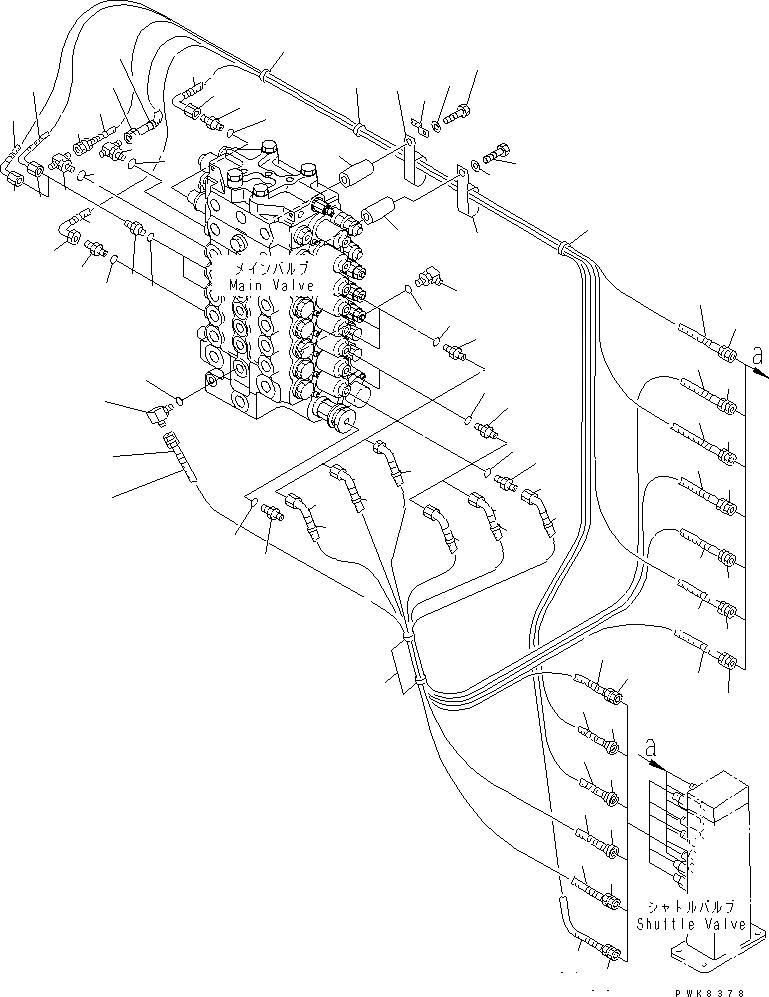 メインバルブ
Main Valve

a

a

シャトルバルブ
Shuttle Valve

PWK8378