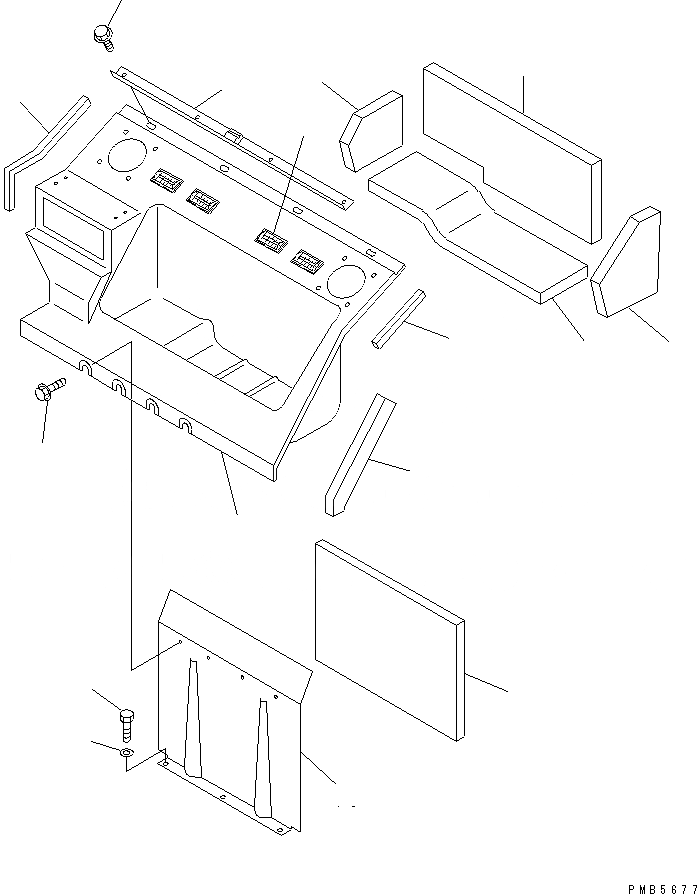 PMB5677